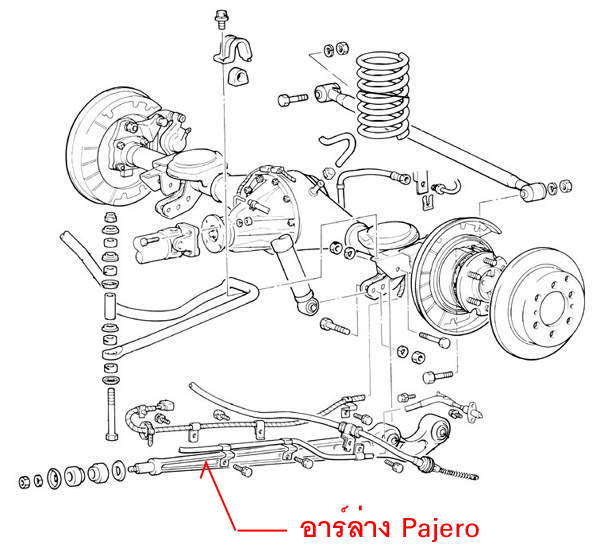 อาร์ล่าง Pajero